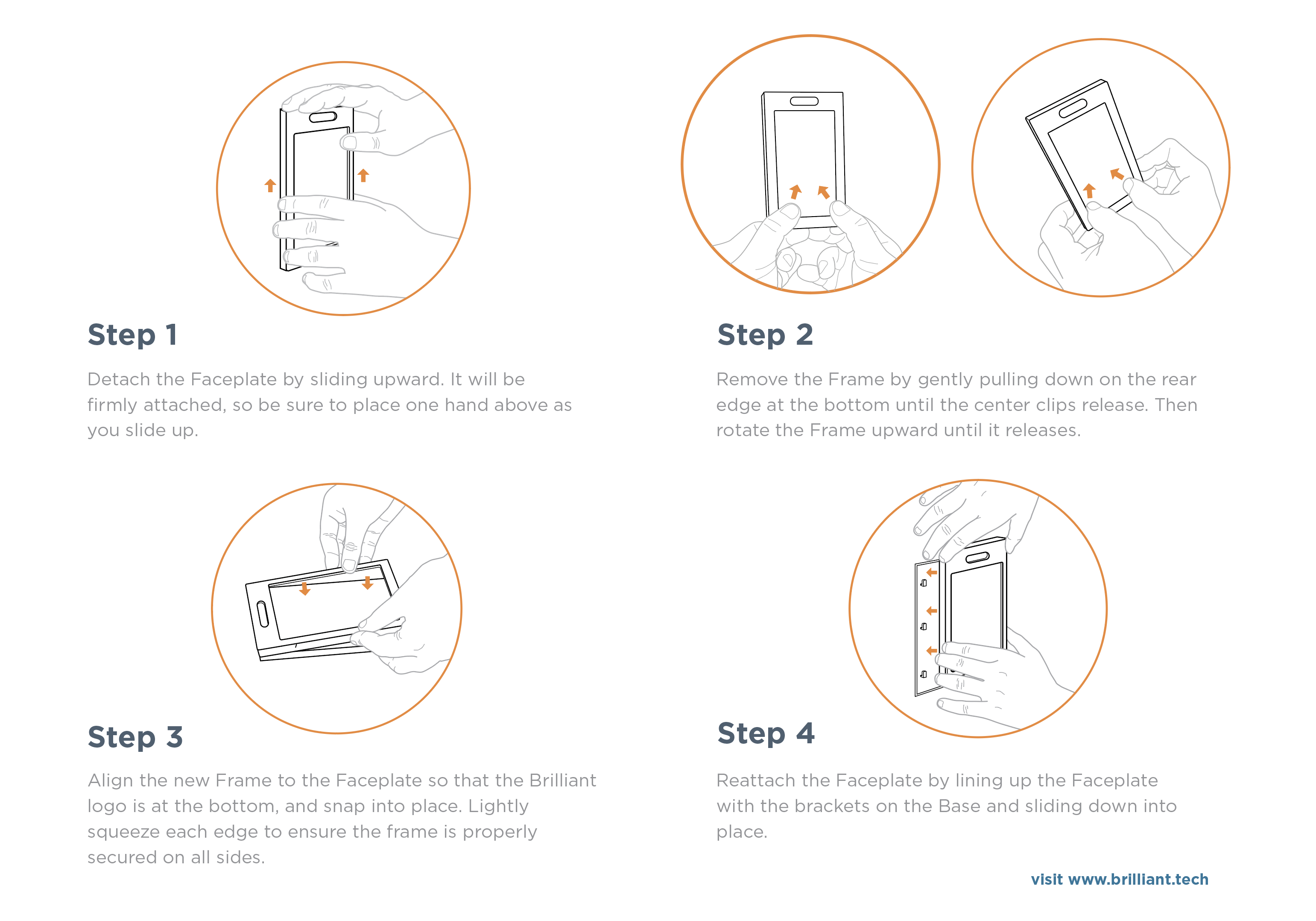 Step 1

Detach the Faceplate by sliding upward. It will be firmly attached, so be sure to place one hand above as you slide up.

Step 2

Remove the Frame by gently pulling down on the rear edge at the bottom until the center clips release. Then rotate the Frame upward until it releases.

Step 3

Align the new Frame to the Faceplate so that the Brilliant logo is at the bottom, and snap into place. Lightly squeeze each edge to ensure the frame is properly secured on all sides.

Step 4

Reattach the Faceplate by lining up the Faceplate with the brackets on the Base and sliding down into place.

visit www.brilliant.tech